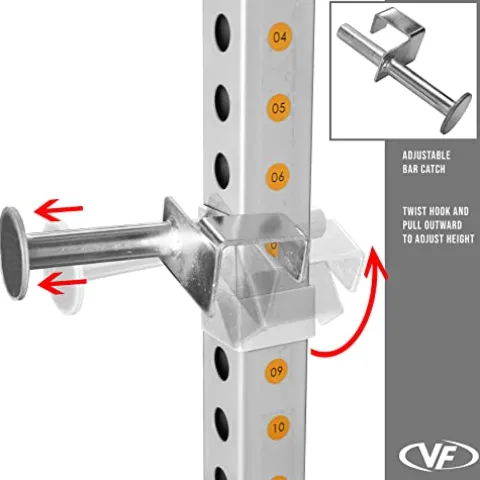 04

05

06

09

10

ADJUSTABLE BAR CATCH

TWIST HOOK AND PULL OUTWARD TO ADJUST HEIGHT

VF