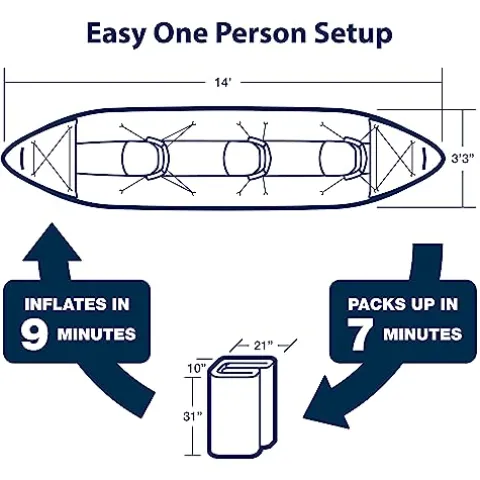 Easy One Person Setup

14'

3'3"

INFLATES IN
9 MINUTES

PACKS UP IN
7 MINUTES

21"

10"

31"