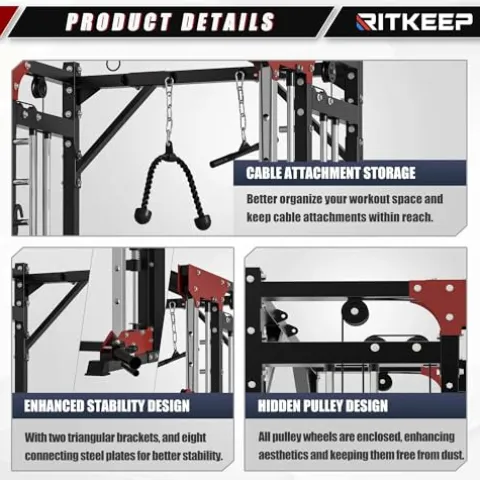 PRODUCT DETAILS

RITKEEP

CABLE ATTACHMENT STORAGE

Better organize your workout space and keep cable attachments within reach.

ENHANCED STABILITY DESIGN

With two triangular brackets, and eight connecting steel plates for better stability.

HIDDEN PULLEY DESIGN

All pulley wheels are enclosed, enhancing aesthetics and keeping them free from dust.