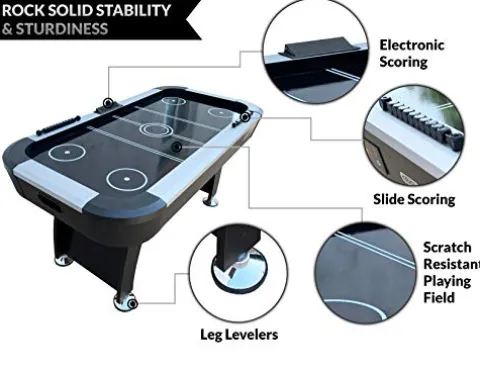 ROCK SOLID STABILITY
& STURDINESS

Electronic Scoring

Slide Scoring

Scratch Resistant Playing Field

Leg Levelers