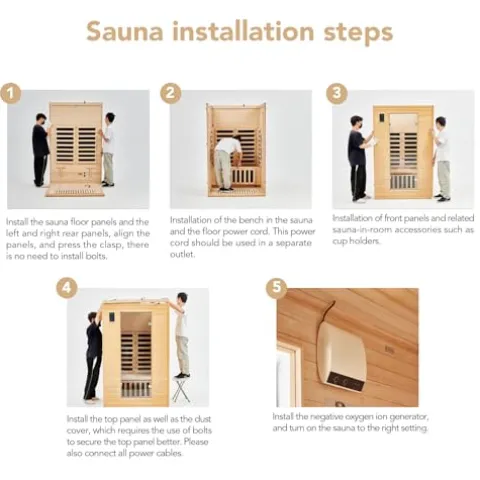 Sauna installation steps

1

Install the sauna floor panels and the left and right rear panels, align the panels, and press the clasp, there is no need to install bolts.

2

Installation of the bench in the sauna and the floor power cord. This power cord should be used in a separate outlet.

3

Installation of front panels and related sauna-in-room accessories such as cup holders.

4

Install the top panel as well as the dust cover, which requires the use of bolts to secure the top panel better. Please also connect all power cables.

5

Install the negative oxygen ion generator, and turn on the sauna to the right setting.