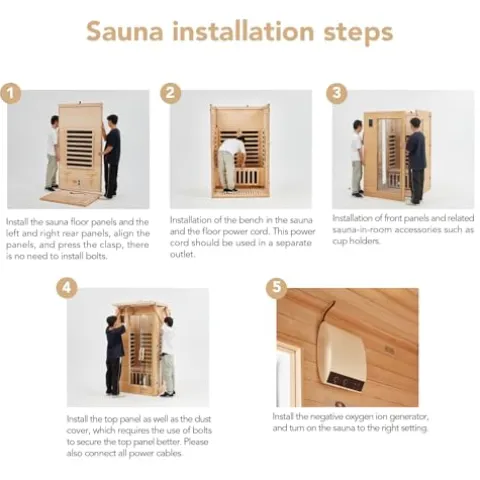 Sauna installation steps

1

Install the sauna floor panels and the left and right rear panels, align the panels, and press the clasp, there is no need to install bolts.

2

Installation of the bench in the sauna and the floor power cord. This power cord should be used in a separate outlet.

3

Installation of front panels and related sauna-in-room accessories such as cup holders.

4

Install the top panel as well as the dust cover, which requires the use of bolts to secure the top panel better. Please also connect all power cables.

5

Install the negative oxygen ion generator, and turn on the sauna to the right setting.