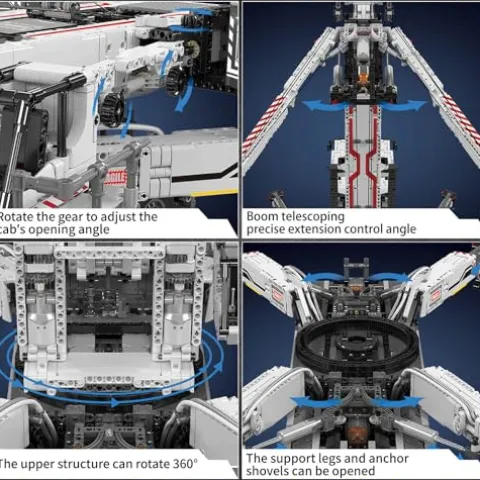 Rotate the gear to adjust the cab's opening angle

Boom telescoping
precise extension control angle

The upper structure can rotate 360°

The support legs and anchor shovels can be opened