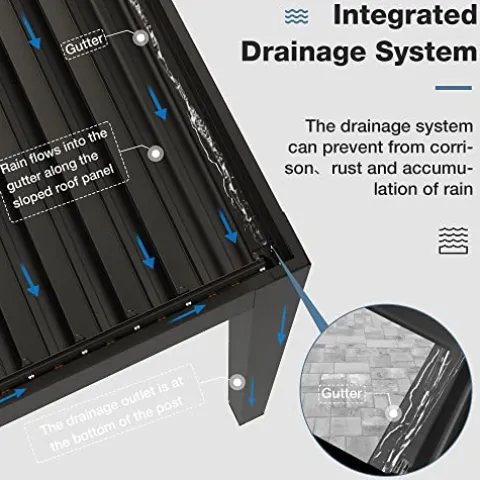 Integrated Drainage System

The drainage system can prevent from corrison、rust and accumulation of rain

Gutter

Rain flows into the gutter along the sloped roof panel

The drainage outlet is at the bottom of the post

Gutter