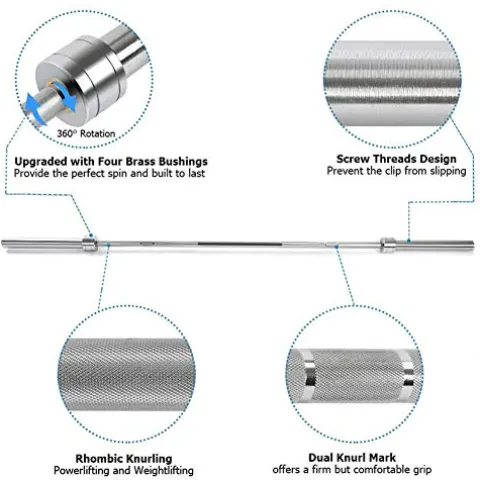 360° Rotation

Upgraded with Four Brass Bushings
Provide the perfect spin and built to last

Screw Threads Design
Prevent the clip from slipping

Rhombic Knurling
Powerlifting and Weightlifting

Dual Knurl Mark
offers a firm but comfortable grip