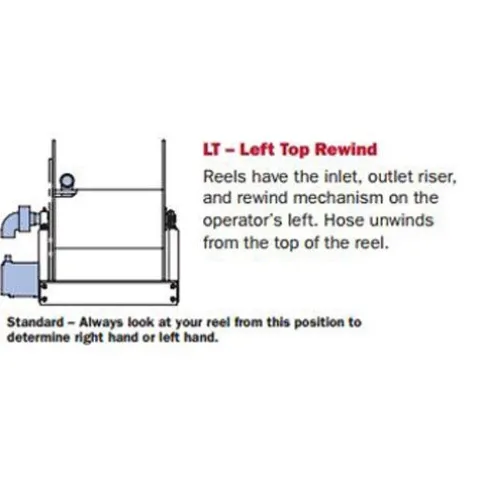 LT – Left Top Rewind

Reels have the inlet, outlet riser, and rewind mechanism on the operator's left. Hose unwinds from the top of the reel.

Standard – Always look at your reel from this position to determine right hand or left hand.