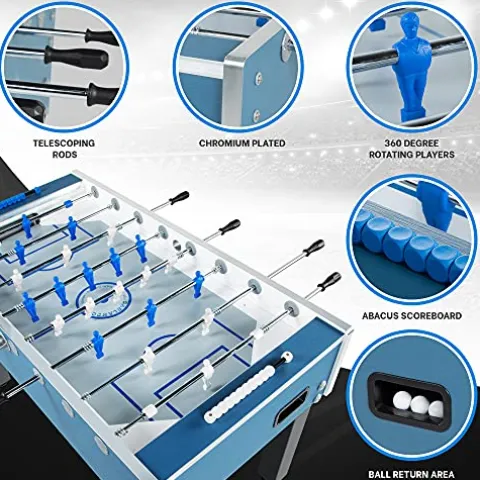 TELESCOPING RODS

CHROMIUM PLATED

360 DEGREE ROTATING PLAYERS

ABACUS SCOREBOARD

BALL RETURN AREA