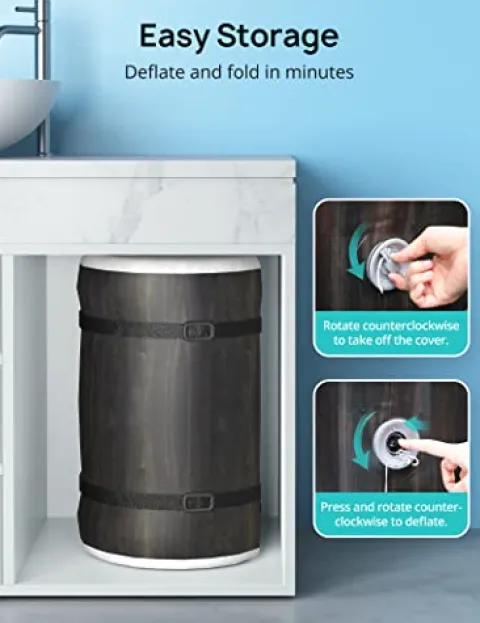 Easy Storage

Deflate and fold in minutes

Rotate counterclockwise to take off the cover.

Press and rotate counterclockwise to deflate.