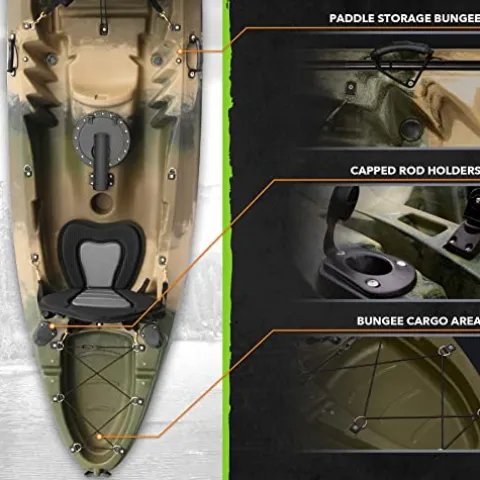 PADDLE STORAGE BUNGEE

CAPPED ROD HOLDERS

BUNGEE CARGO AREA