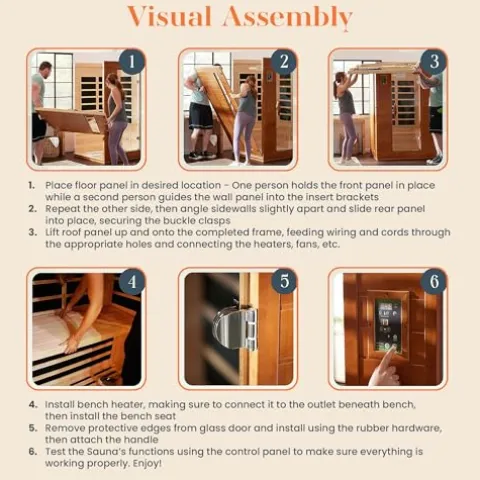 Visual Assembly

1

2

3

1. Place floor panel in desired location - One person holds the front panel in place while a second person guides the wall panel into the insert brackets
2. Repeat the other side, then angle sidewalls slightly apart and slide rear panel into place, securing the buckle clasps
3. Lift roof panel up and onto the completed frame, feeding wiring and cords through the appropriate holes and connecting the heaters, fans, etc.

4

5

6

4. Install bench heater, making sure to connect it to the outlet beneath bench, then install the bench seat
5. Remove protective edges from glass door and install using the rubber hardware, then attach the handle
6. Test the Sauna's functions using the control panel to make sure everything is working properly. Enjoy!