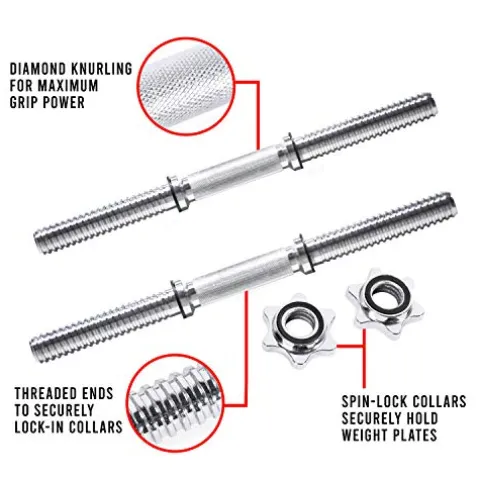 DIAMOND KNURLING FOR MAXIMUM GRIP POWER

THREADED ENDS TO SECURELY LOCK-IN COLLARS

SPIN-LOCK COLLARS SECURELY HOLD WEIGHT PLATES