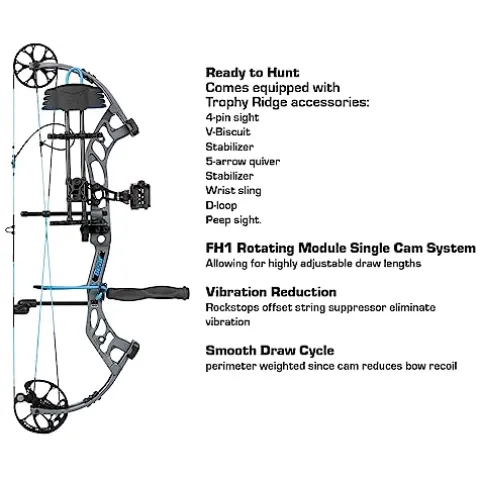 Ready to Hunt
Comes equipped with
Trophy Ridge accessories:
4-pin sight
V-Biscuit
Stabilizer
5-arrow quiver
Stabilizer
Wrist sling
D-loop
Peep sight.

FH1 Rotating Module Single Cam System
Allowing for highly adjustable draw lengths

Vibration Reduction
Rockstops offset string suppressor eliminate vibration

Smooth Draw Cycle
perimeter weighted since cam reduces bow recoil