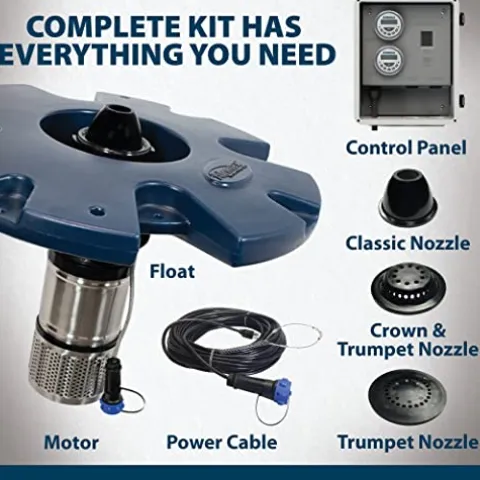 COMPLETE KIT HAS EVERYTHING YOU NEED

Control Panel

Classic Nozzle

Float

Crown & Trumpet Nozzle

Motor

Power Cable

Trumpet Nozzle