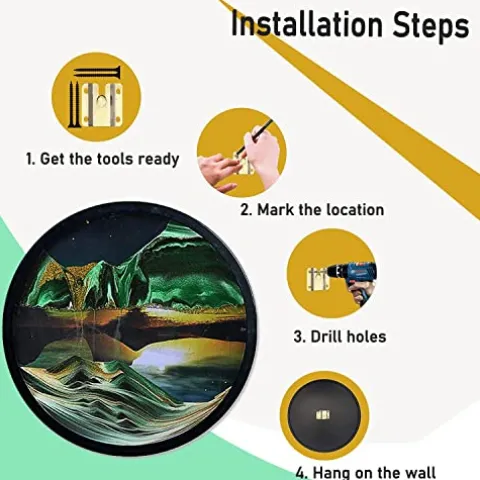 Installation Steps

1. Get the tools ready

2. Mark the location

3. Drill holes

4. Hang on the wall